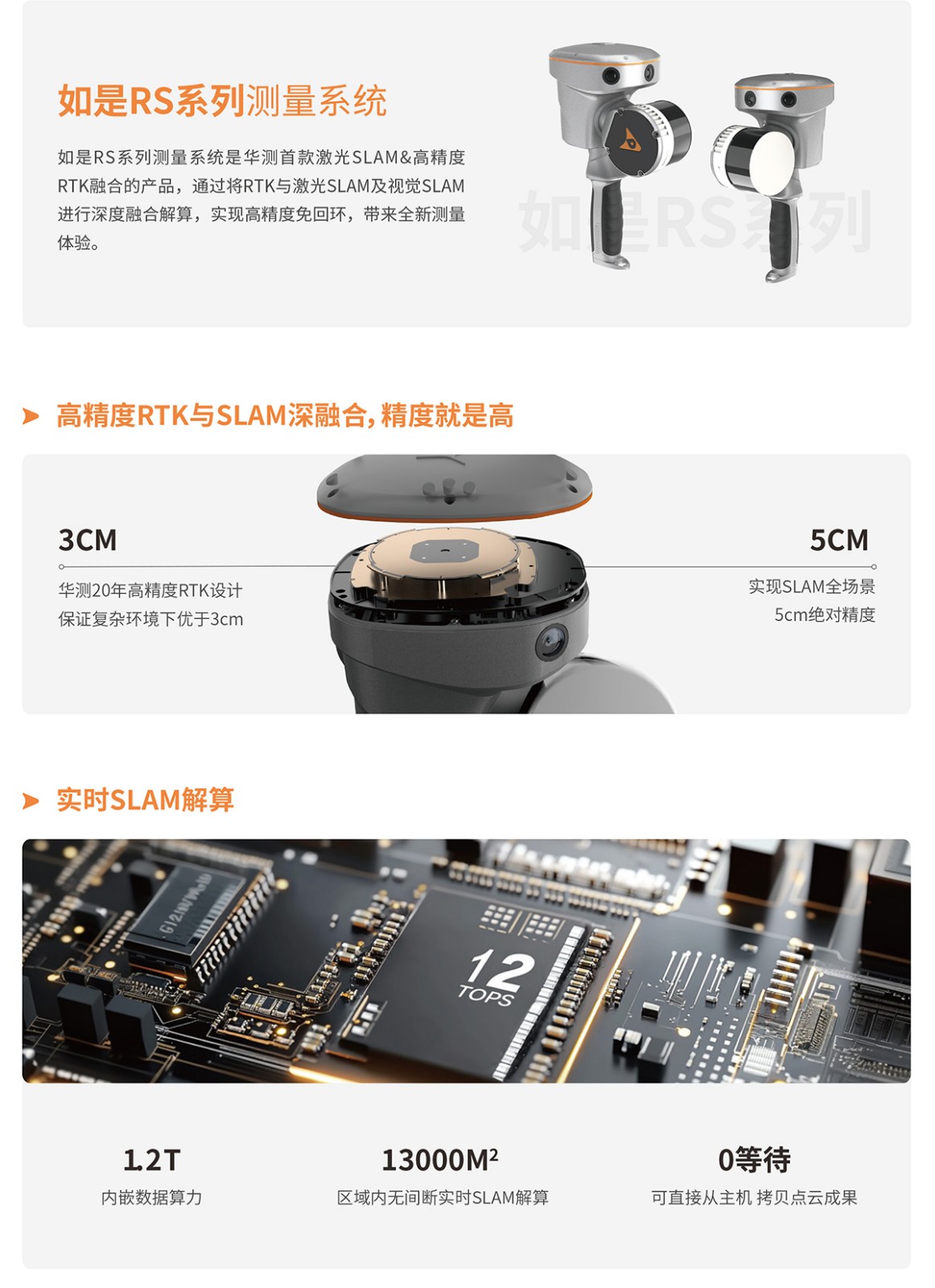 如是RS系列测量系统

如是RS系列测量系统是华测首款激光SLAM&高精度RTK融合的产品，通过将RTK与激光SLAM及视觉SLAM进行深度融合解算，实现高精度免回环，带来全新测量体验。

如是RS系列

高精度RTK与SLAM深融合，精度就是高

3CM
华测20年高精度RTK设计
保证复杂环境下优于3cm

5CM
实现SLAM全场景
5cm绝对精度

实时SLAM解算

12
TOPS

1.2T
内嵌数据算力

13000M²
区域内无间断实时SLAM解算

0等待
可直接从主机 拷贝点云成果